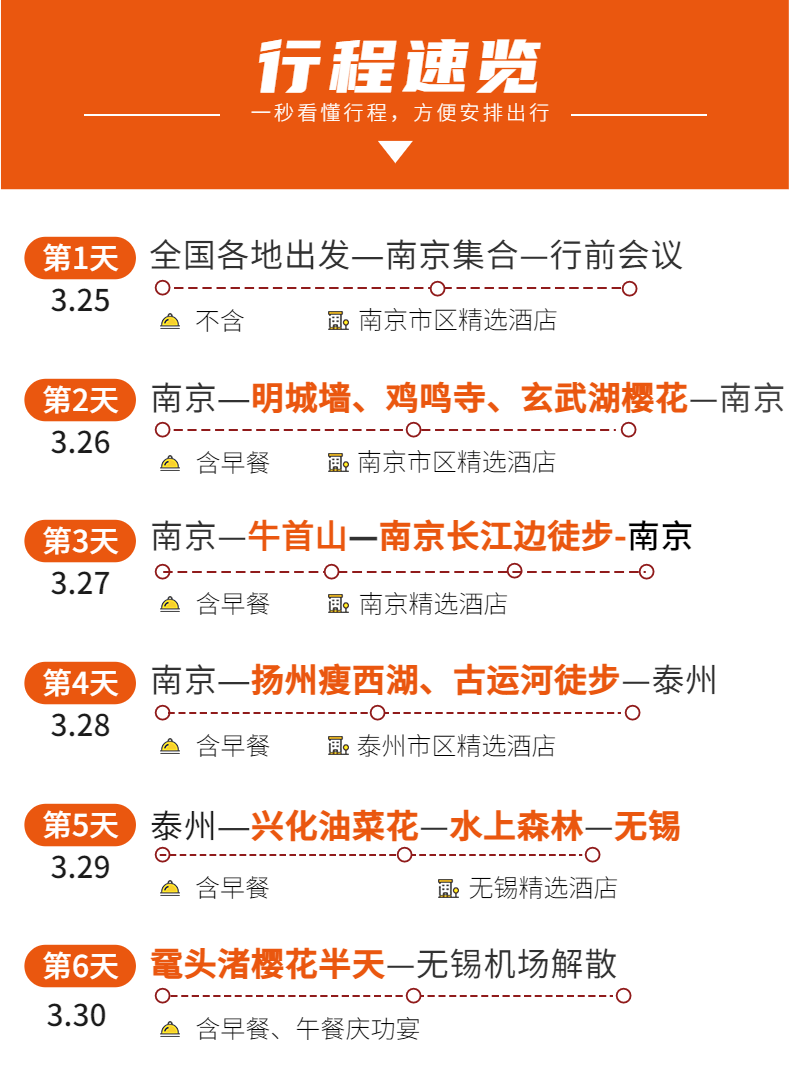 行程速览

一秒看懂行程，方便安排出行

第1天
3.25
全国各地出发—南京集合—行前会议
不含 南京市区精选酒店

第2天
3.26
南京—明城墙、鸡鸣寺、玄武湖樱花—南京
含早餐 南京市区精选酒店

第3天
3.27
南京—牛首山—南京长江边徒步-南京
含早餐 南京精选酒店

第4天
3.28
南京—扬州瘦西湖、古运河徒步—泰州
含早餐 泰州市区精选酒店

第5天
3.29
泰州—兴化油菜花—水上森林—无锡
含早餐 无锡精选酒店

第6天
3.30
鼋头渚樱花半天—无锡机场解散
含早餐、午餐庆功宴