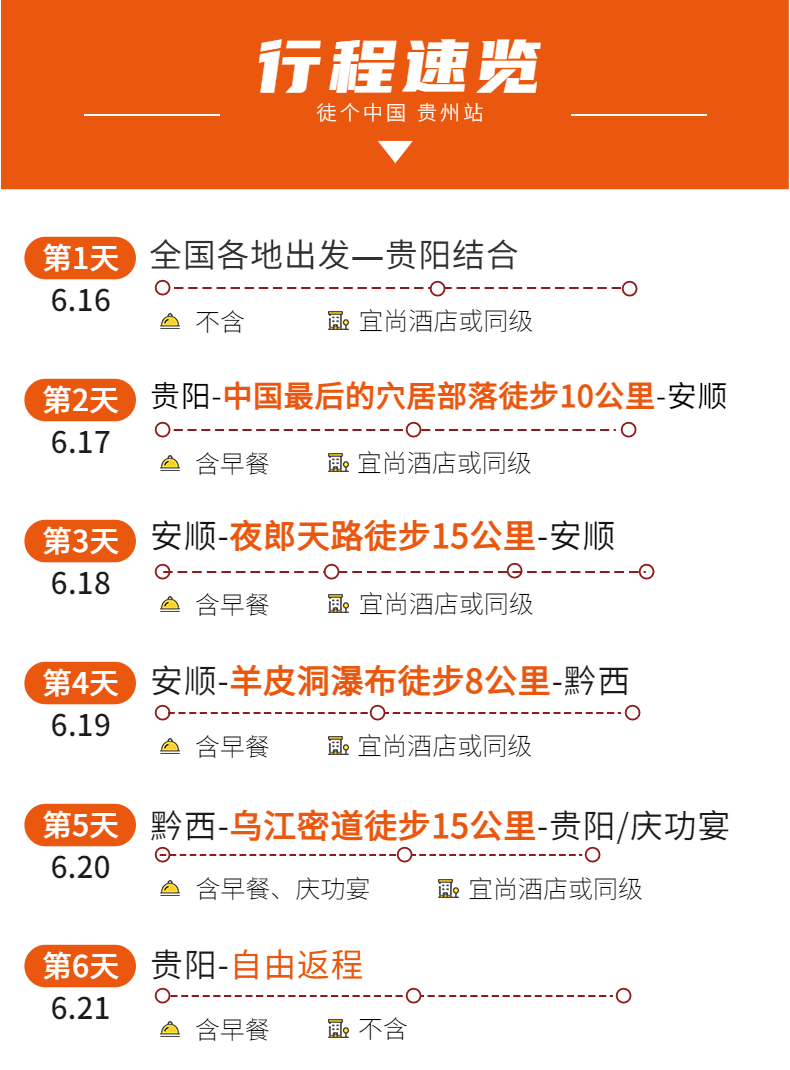 行程速览
徒个中国 贵州站

第1天
6.16
全国各地出发—贵阳结合
不含 宜尚酒店或同级

第2天
6.17
贵阳-中国最后的穴居部落徒步10公里-安顺
含早餐 宜尚酒店或同级

第3天
6.18
安顺-夜郎天路徒步15公里-安顺
含早餐 宜尚酒店或同级

第4天
6.19
安顺-羊皮洞瀑布徒步8公里-黔西
含早餐 宜尚酒店或同级

第5天
6.20
黔西-乌江密道徒步15公里-贵阳/庆功宴
含早餐、庆功宴 宜尚酒店或同级

第6天
6.21
贵阳-自由返程
含早餐 不含